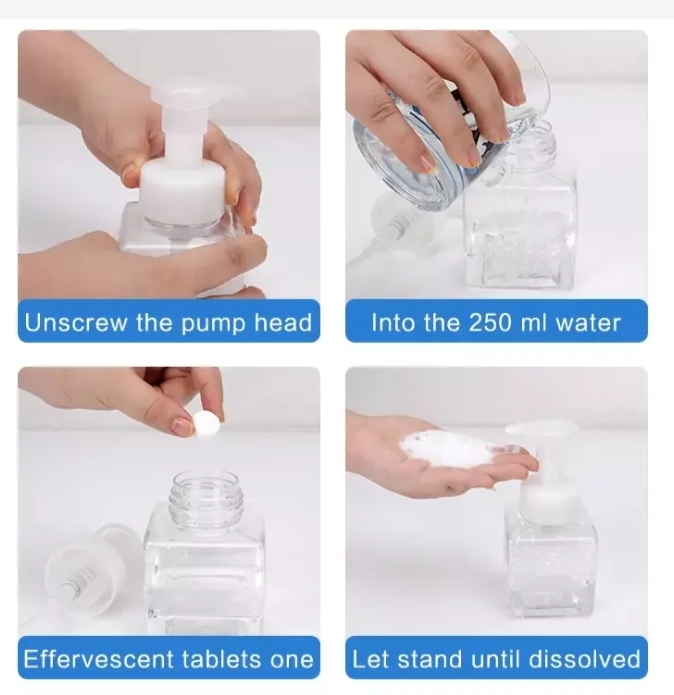 Unscrew the pump head

Into the 250 ml water

Effervescent tablets one

Let stand until dissolved