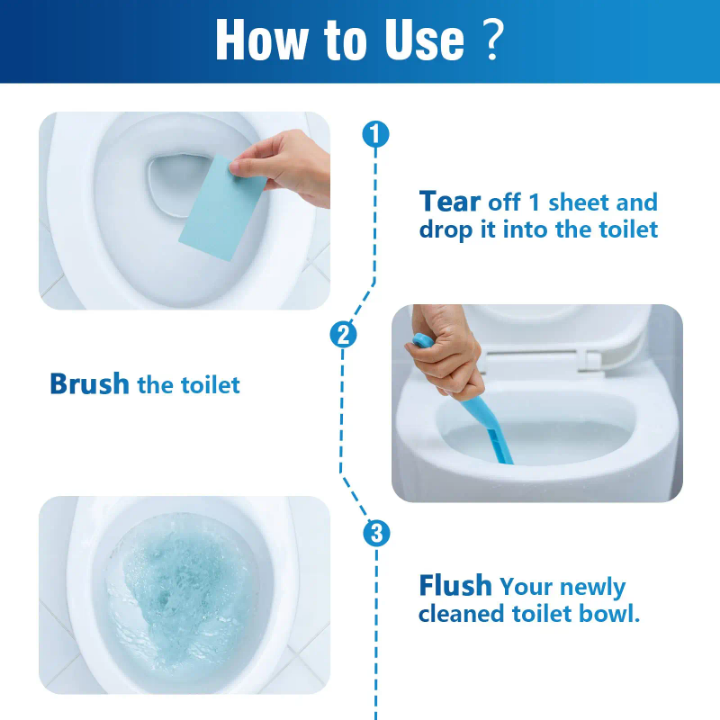 How to Use ?

1

Tear off 1 sheet and drop it into the toilet

2

Brush the toilet

3

Flush Your newly cleaned toilet bowl.